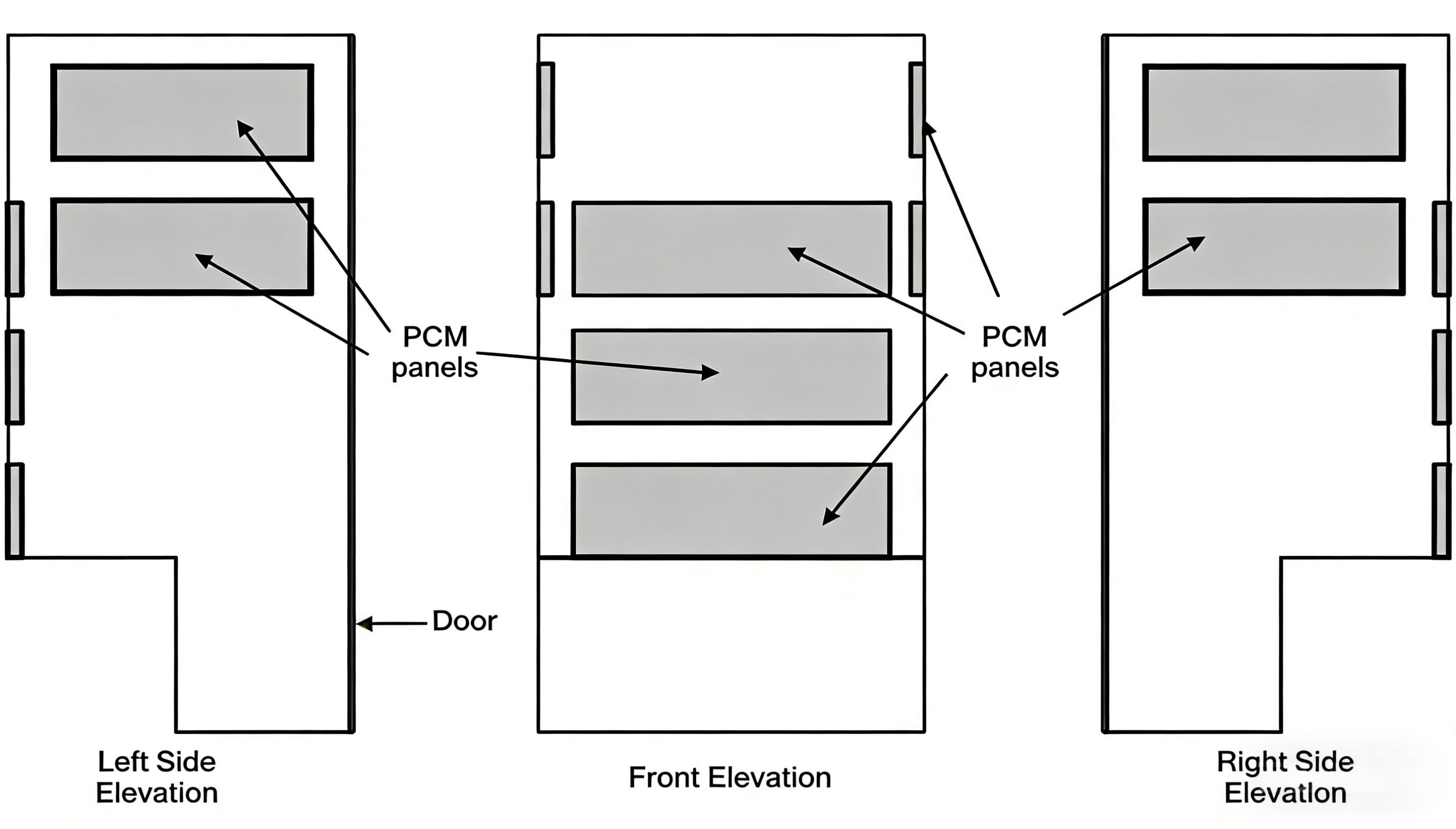 PCM panels

PCM panels

Door

Left Side Elevation

Front Elevation

Right Side Elevation